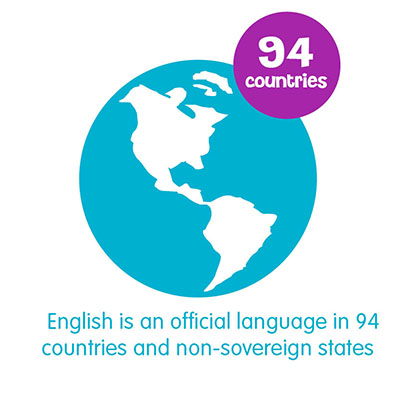 94
countries

English is an official language in 94 countries and non-sovereign states