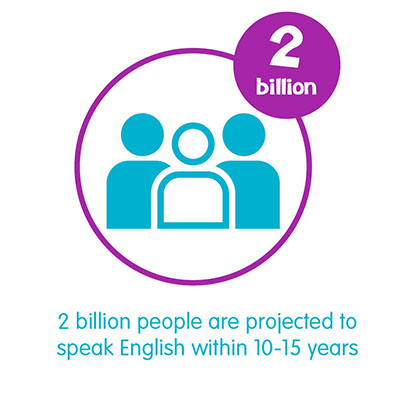 2
billion

2 billion people are projected to speak English within 10-15 years