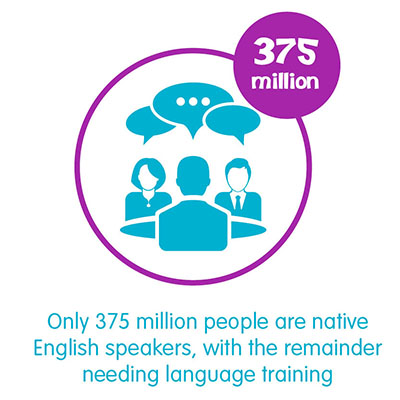 375
million

Only 375 million people are native English speakers, with the remainder needing language training