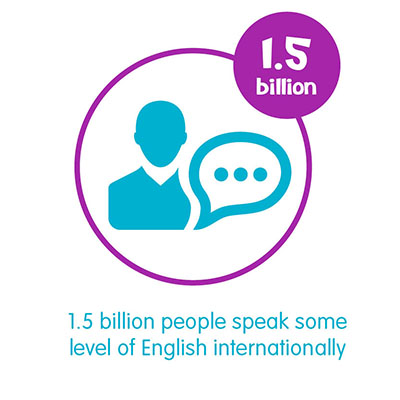 1.5
billion

1.5 billion people speak some level of English internationally