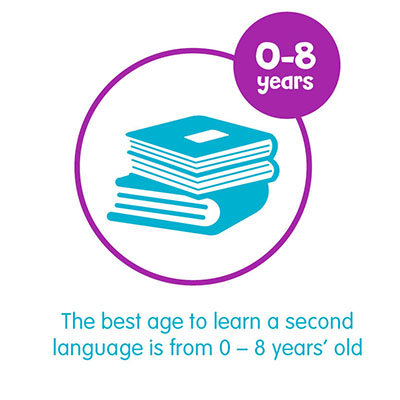 0-8
years

The best age to learn a second language is from 0 – 8 years' old