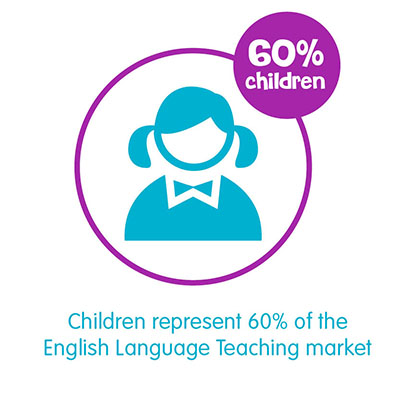 60%
children

Children represent 60% of the English Language Teaching market